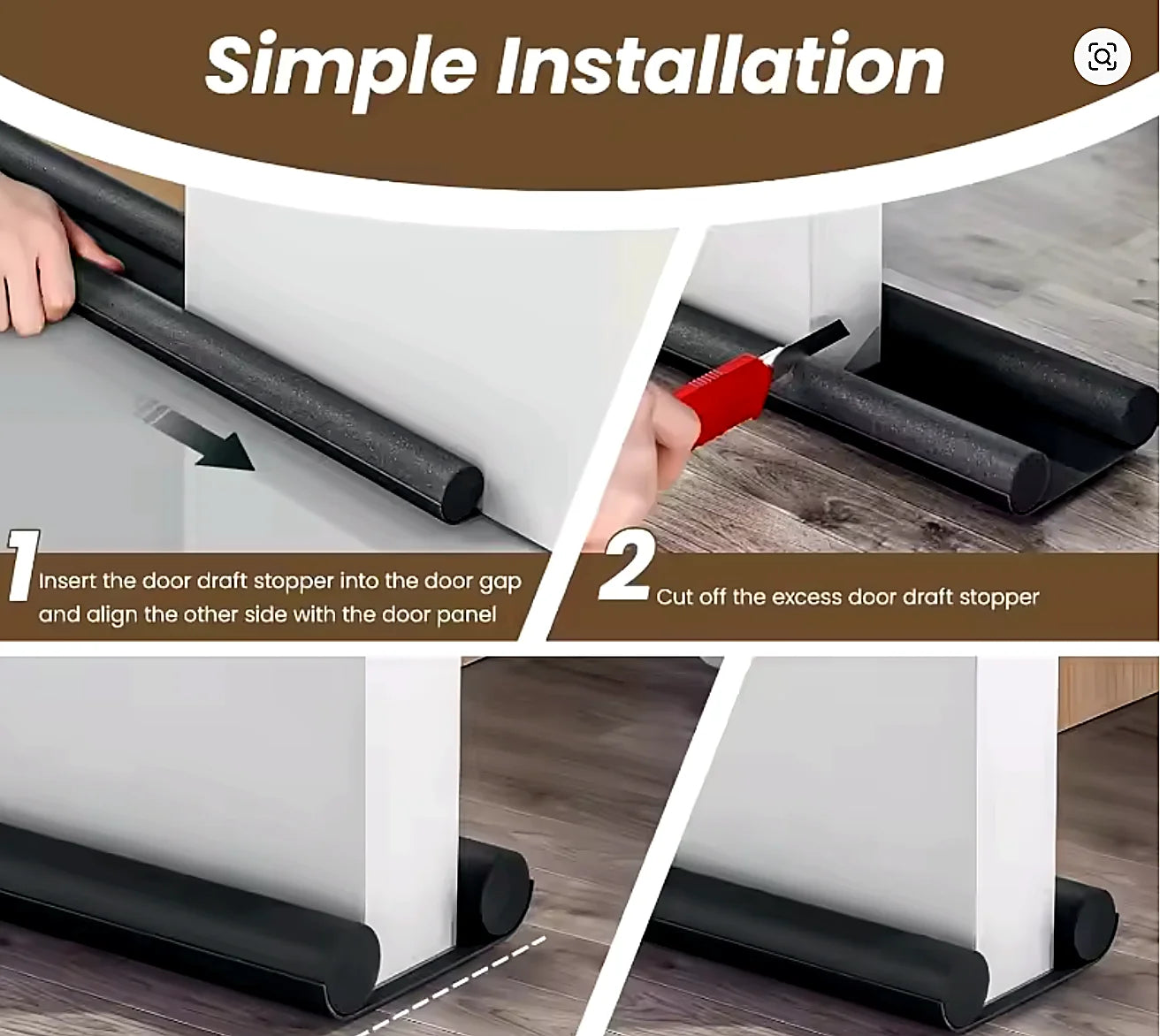 Simple Installation

1 Insert the door draft stopper into the door gap and align the other side with the door panel

2 Cut off the excess door draft stopper